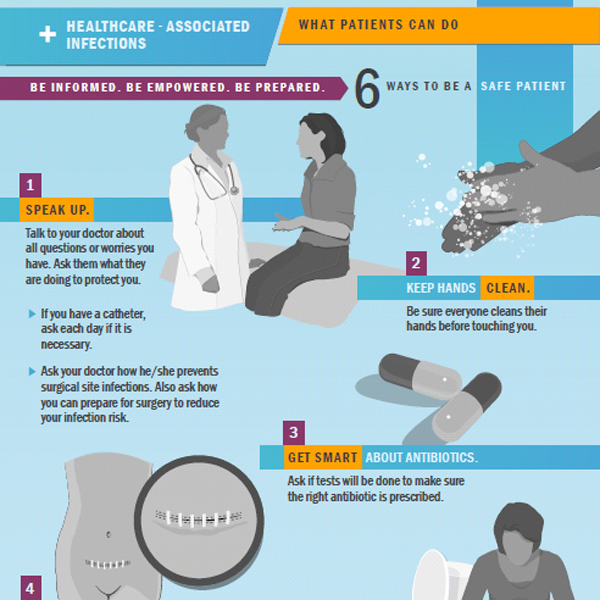 HEALTHCARE - ASSOCIATED INFECTIONS

WHAT PATIENTS CAN DO

BE INFORMED. BE EMPOWERED. BE PREPARED.

6 WAYS TO BE A SAFE PATIENT

1

SPEAK UP.

Talk to your doctor about all questions or worries you have. Ask them what they are doing to protect you.

If you have a catheter, ask each day if it is necessary.

Ask your doctor how he/she prevents surgical site infections. Also ask how you can prepare for surgery to reduce your infection risk.

2

KEEP HANDS CLEAN.

Be sure everyone cleans their hands before touching you.

3

GET SMART ABOUT ANTIBIOTICS.

Ask if tests will be done to make sure the right antibiotic is prescribed.

4